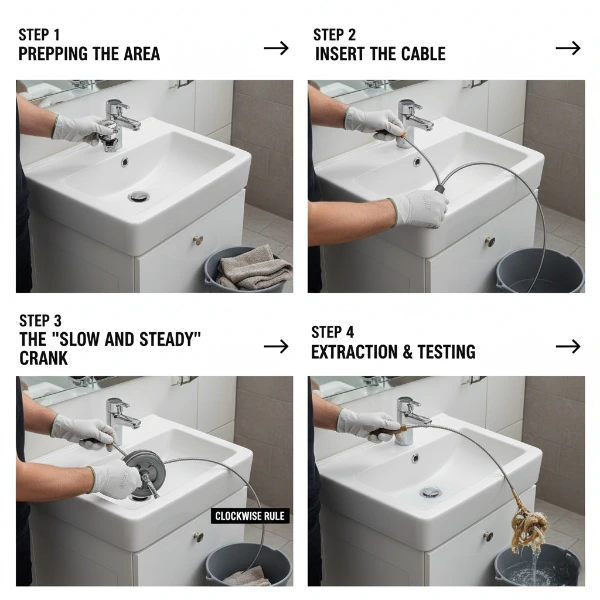 STEP 1
PREPPING THE AREA →

STEP 2
INSERT THE CABLE →

STEP 3
THE "SLOW AND STEADY" CRANK →

CLOCKWISE RULE

STEP 4
EXTRACTION & TESTING →